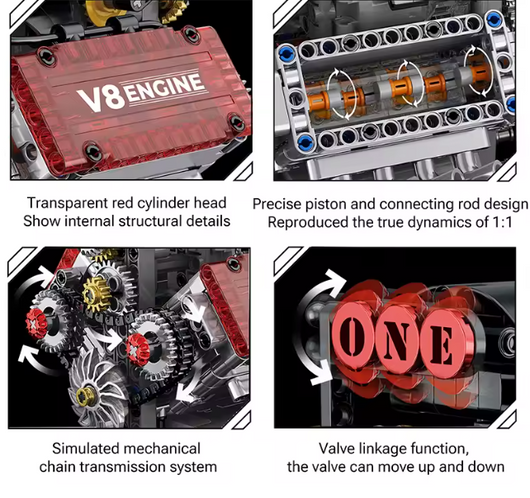 V8 ENGINE

Transparent red cylinder head
Show internal structural details

Precise piston and connecting rod design
Reproduced the true dynamics of 1:1

Simulated mechanical
chain transmission system

ONE

Valve linkage function,
the valve can move up and down